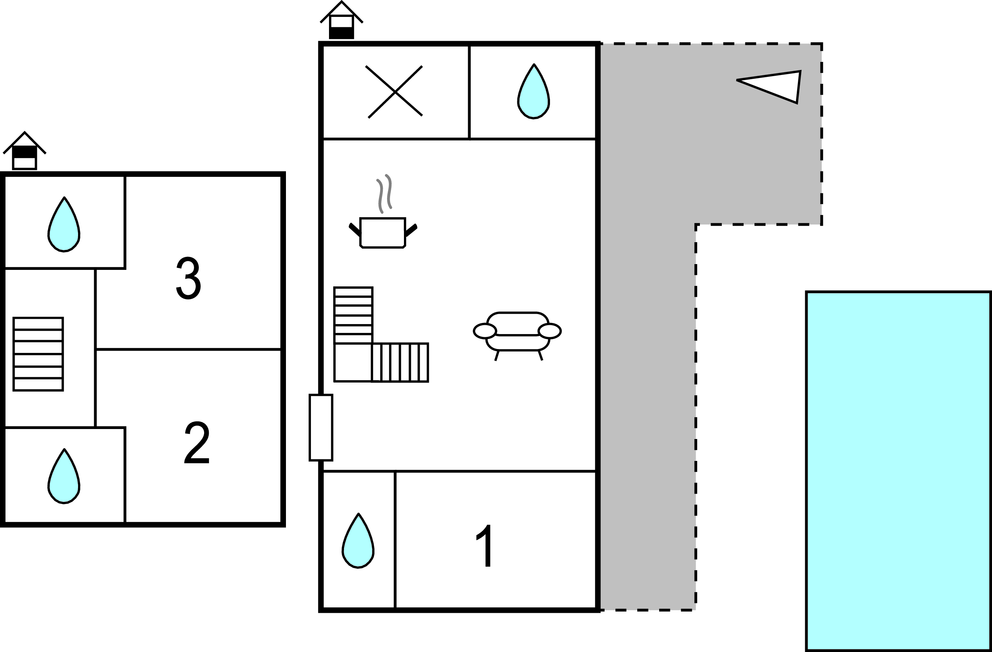 3

2

1