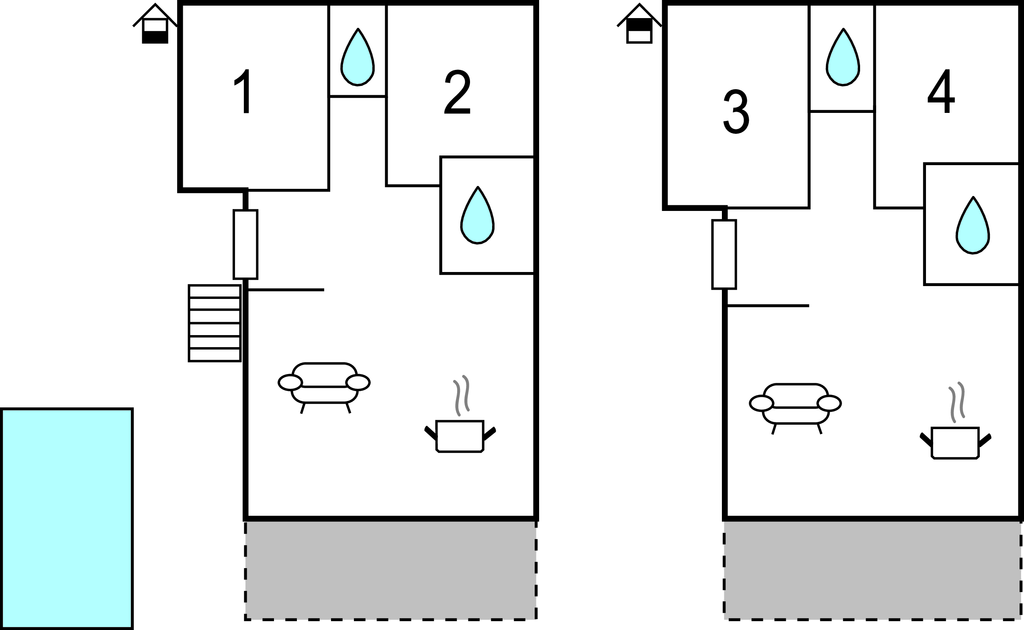 1
2
3
4