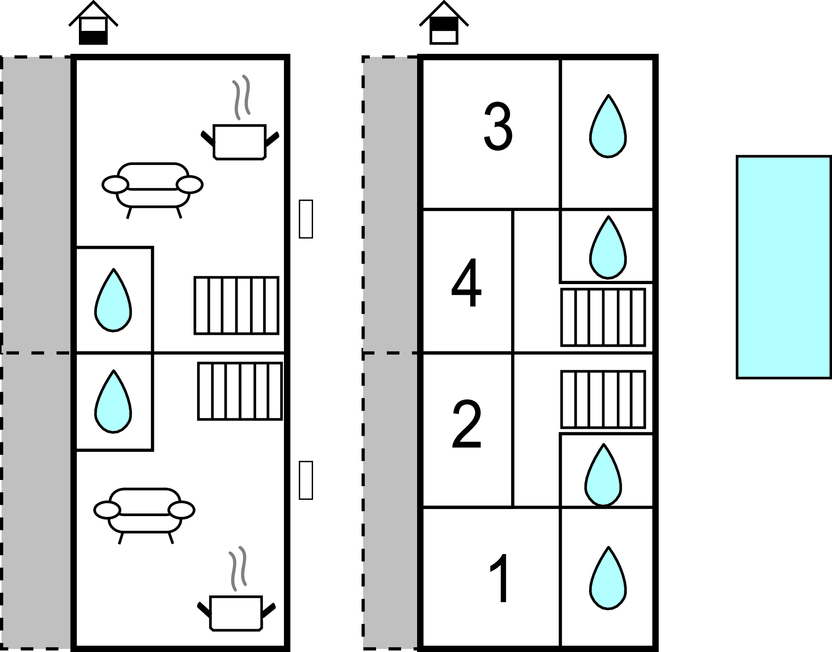 3
4
2
1