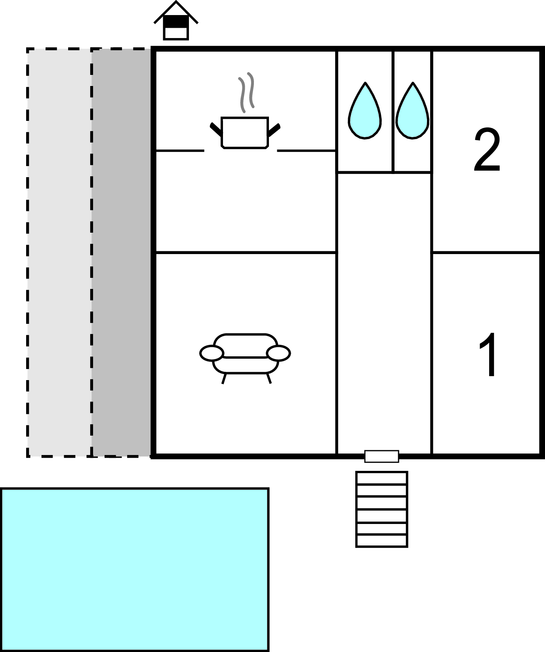 2

1