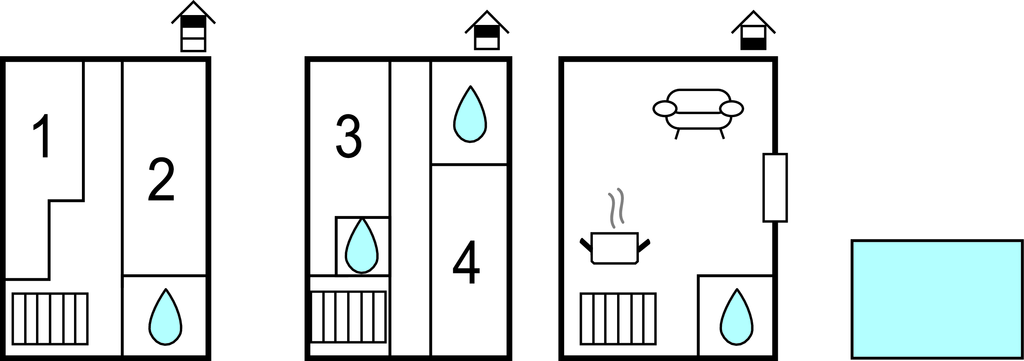 1
2
3
4