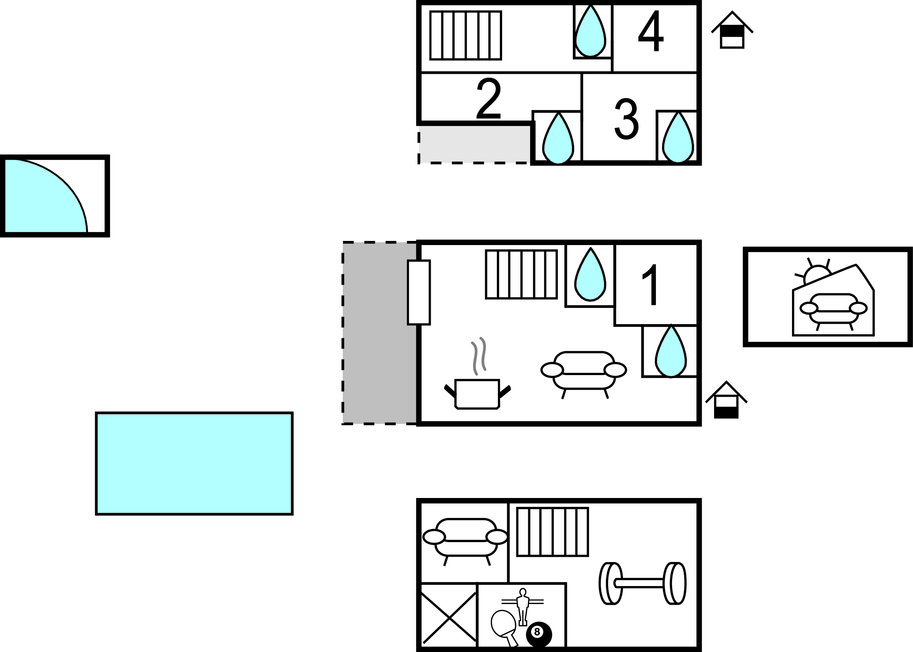 4
2
3
1
8