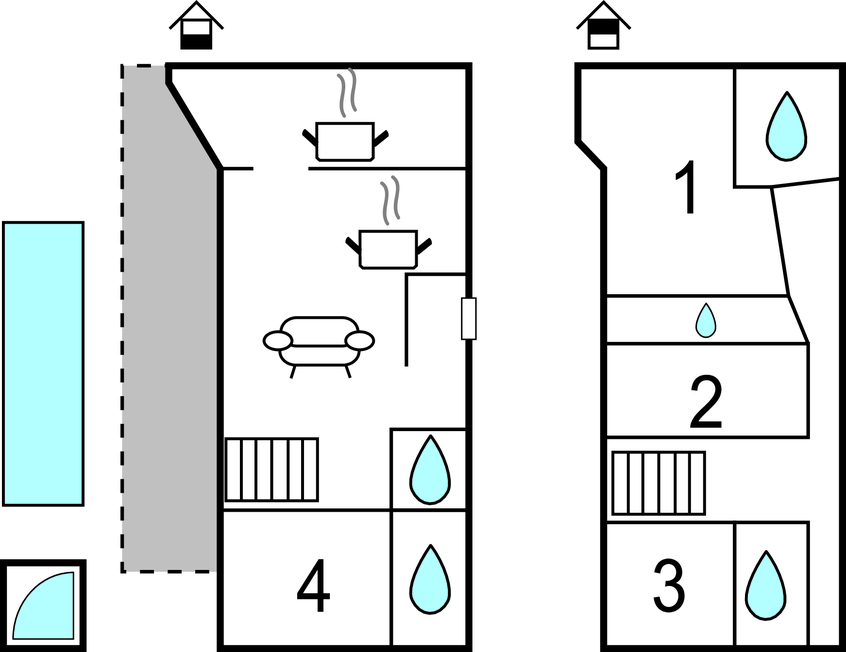 4

1
2
3