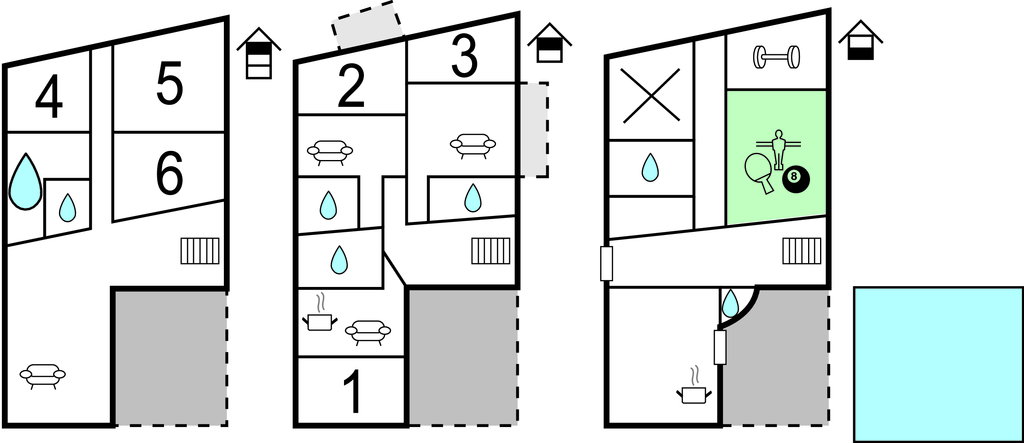 4
5
6
2
3
1
8