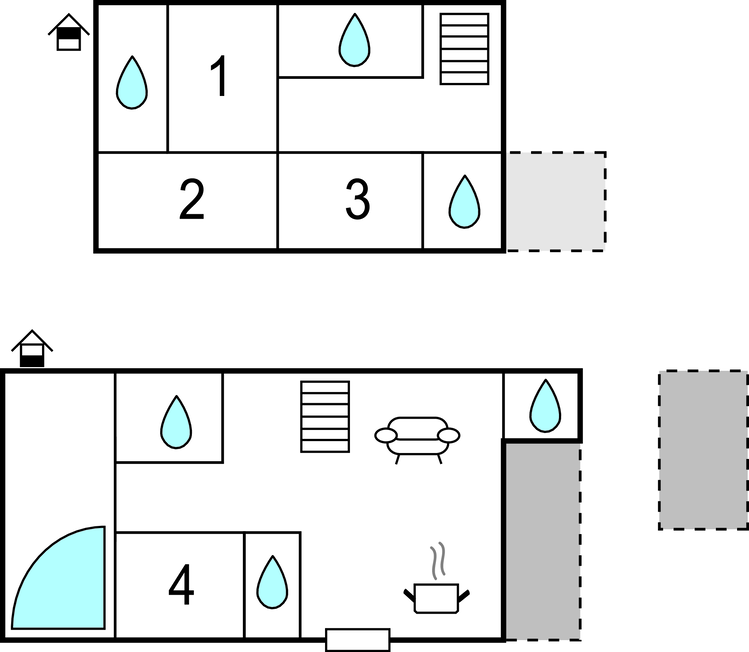 1
2
3
4