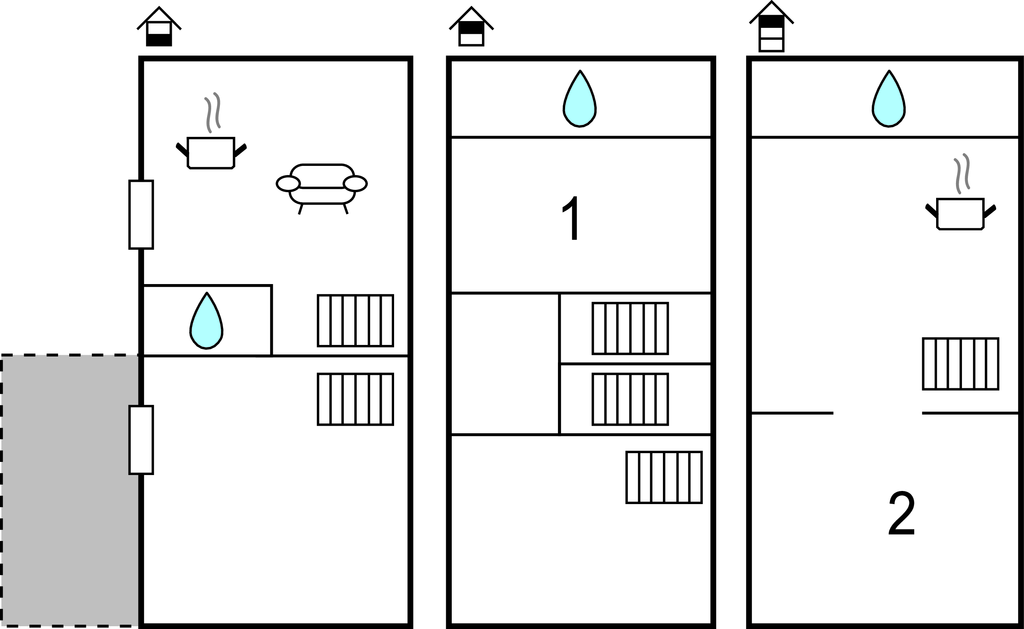 1

2