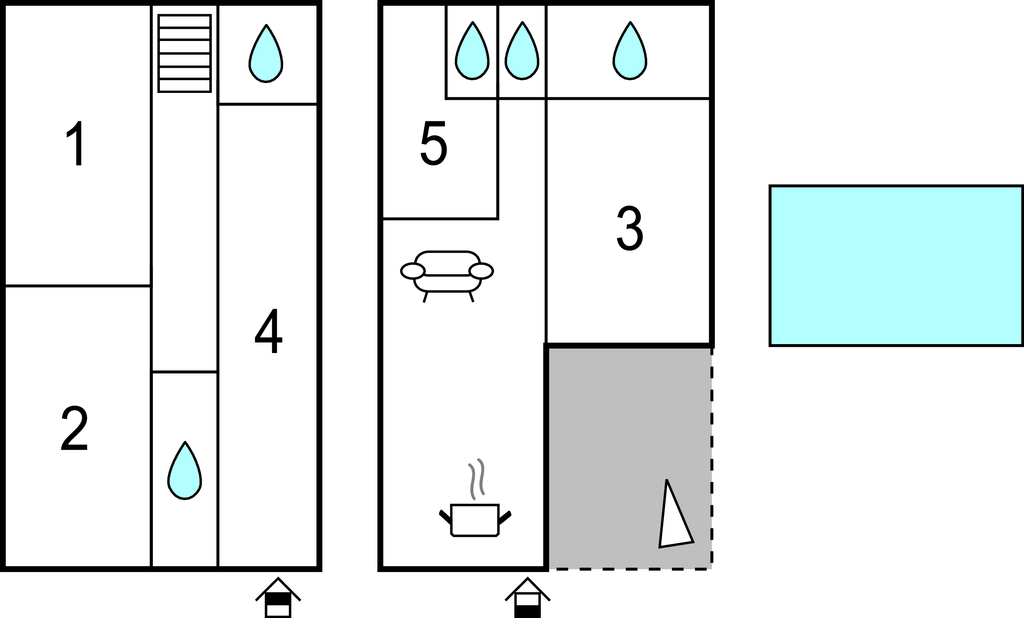 1
2
4
5
3