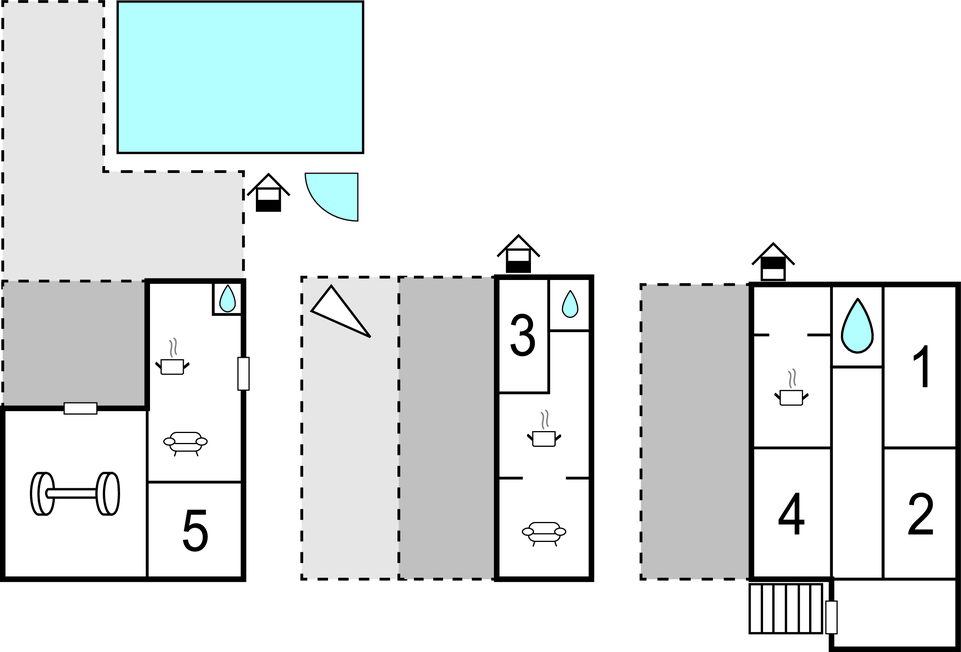 5

3

1

4

2