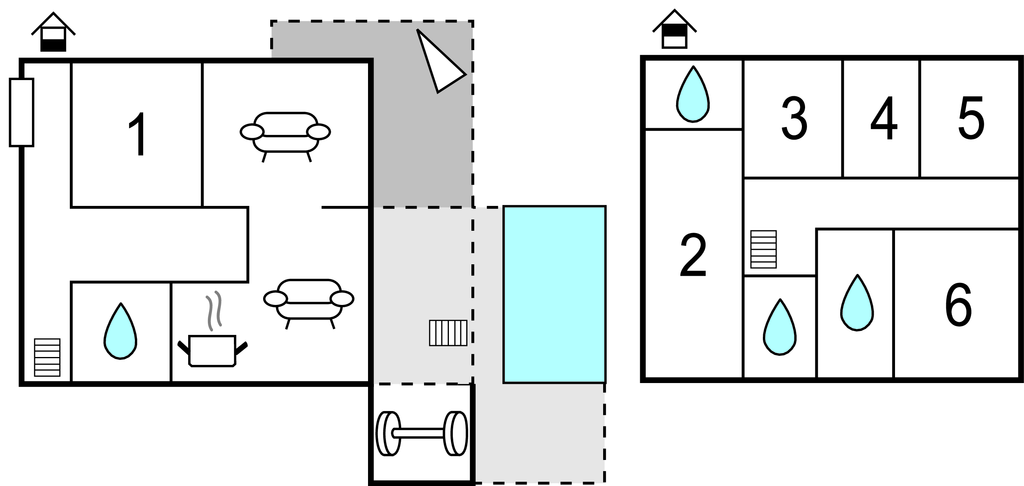 1
3 4 5
2
6