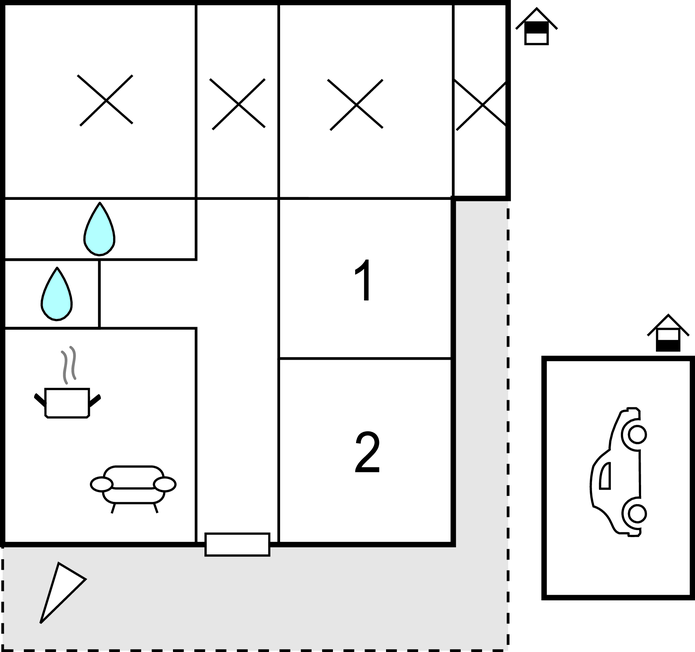 1

2