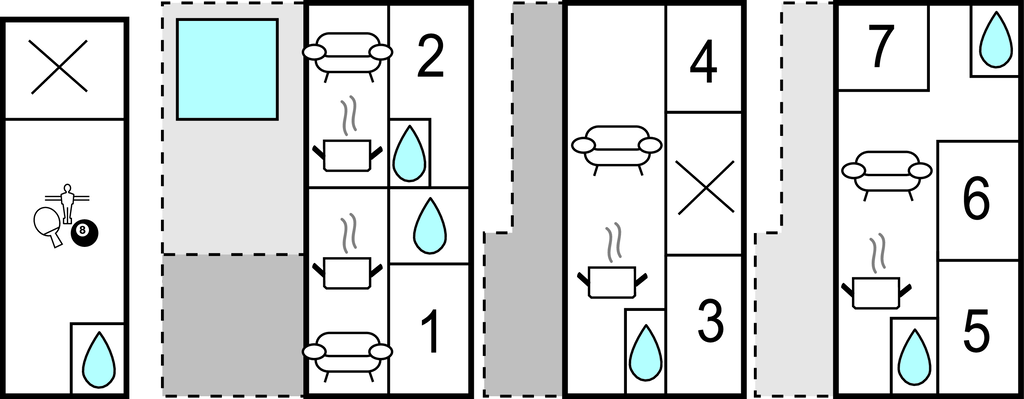 8
2
1
4
3
7
6
5