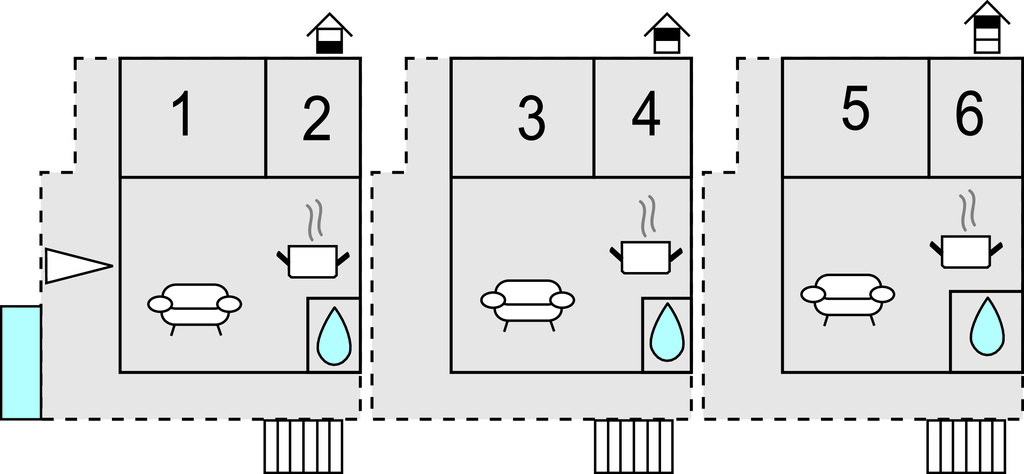 1 2
3 4
5 6