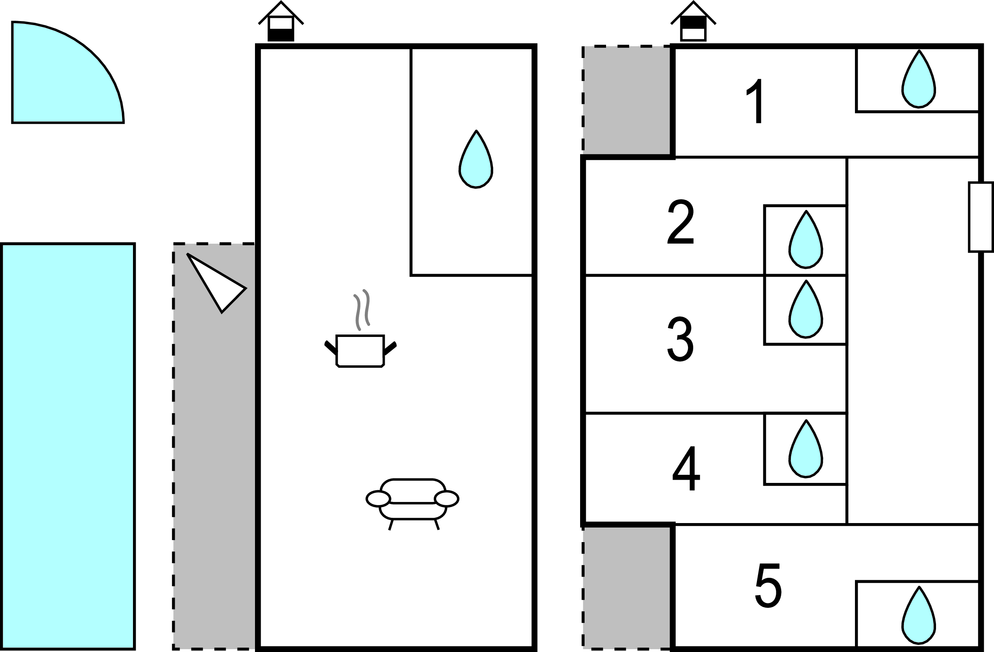 1
2
3
4
5