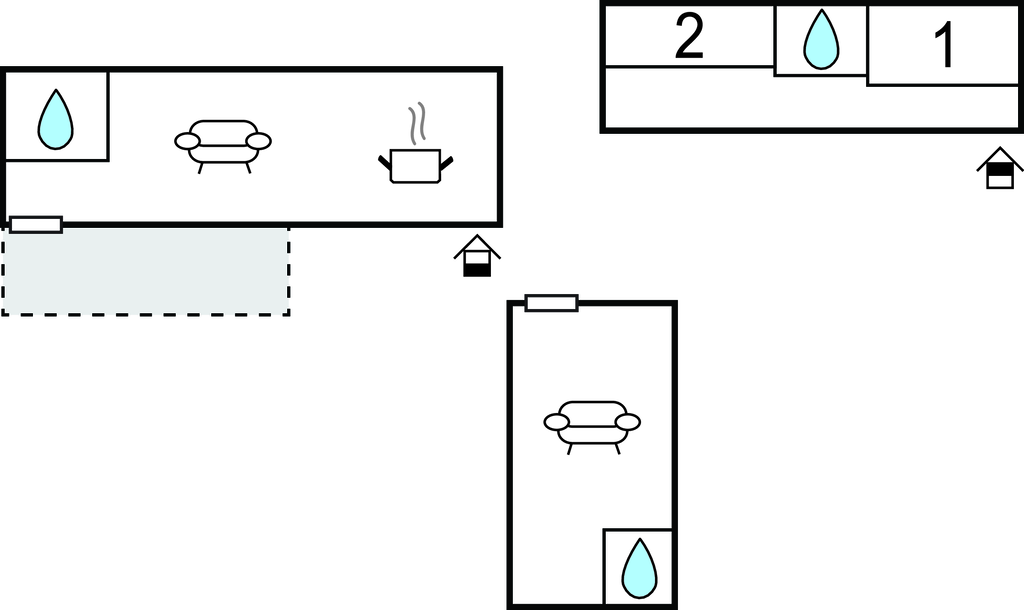 2
1