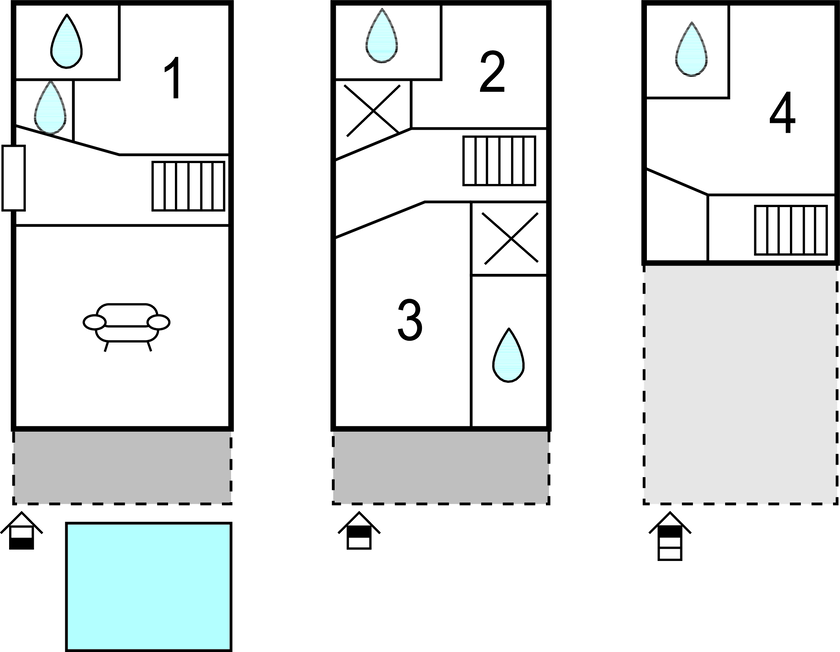 1

2

3

4