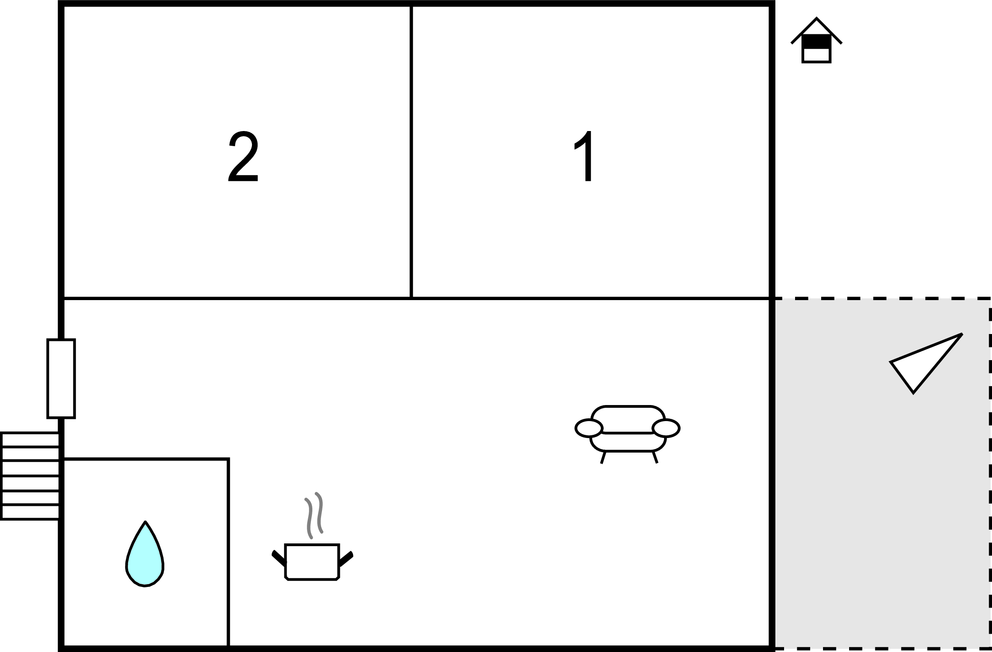 2

1