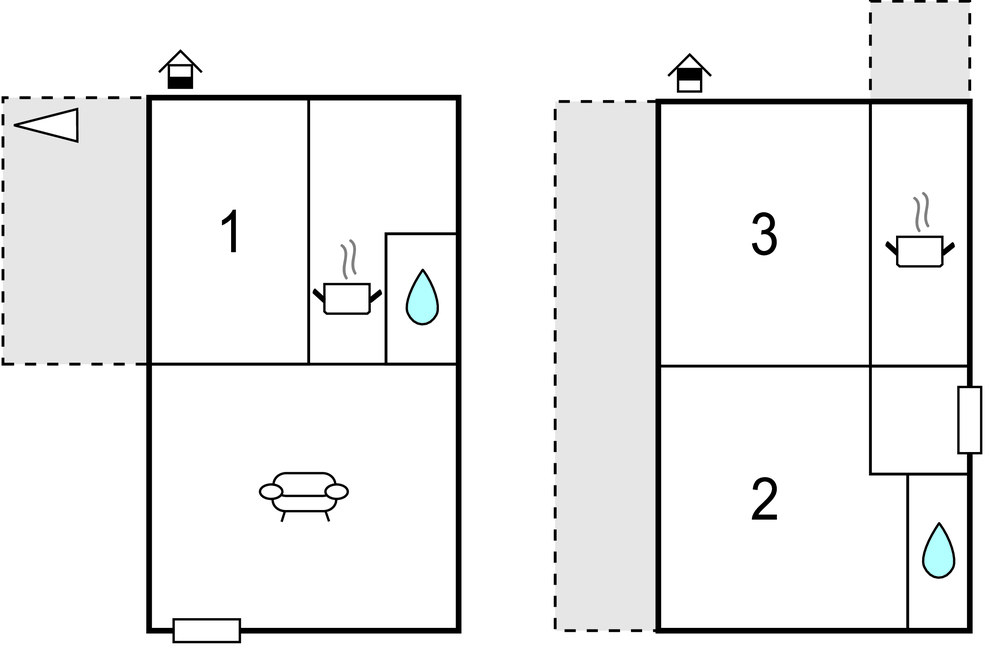 1

3

2