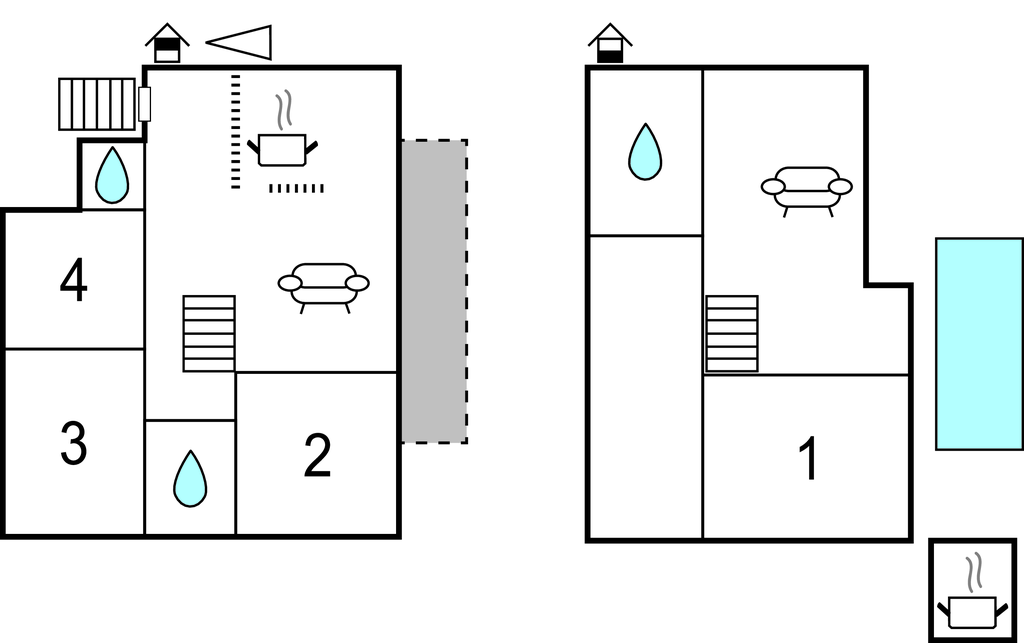 4

3

2

1