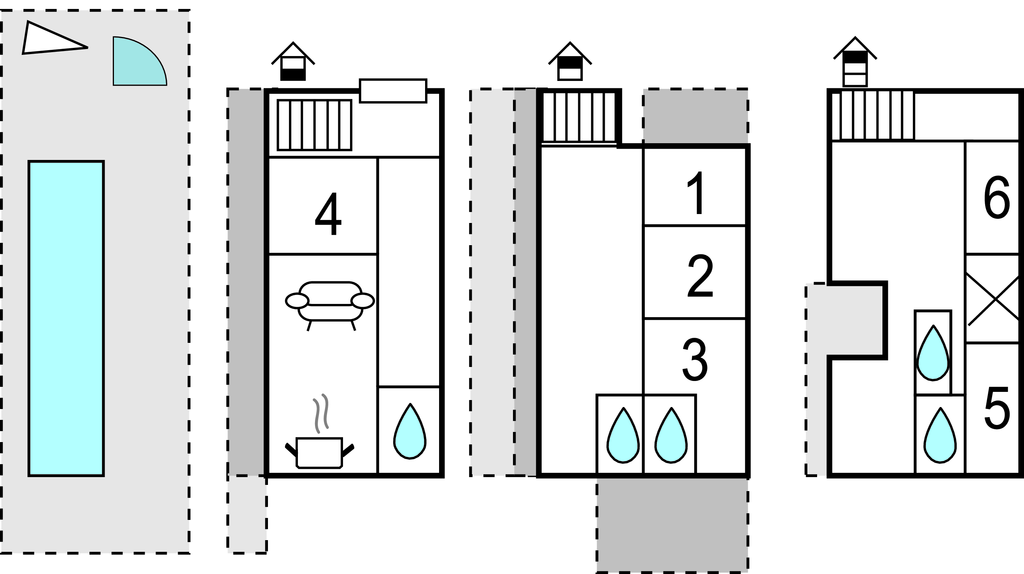 4

1
2
3

6
5