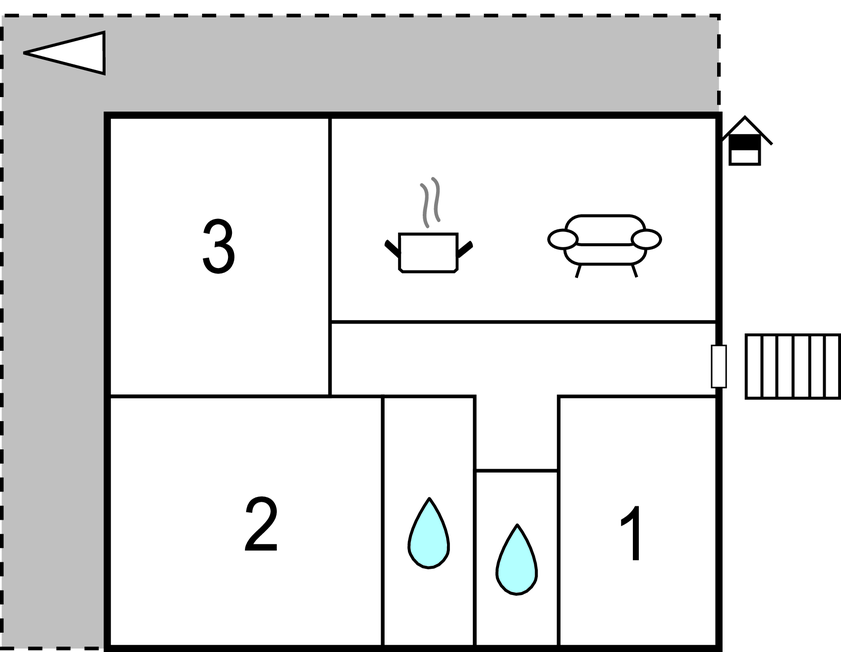 3

2

1