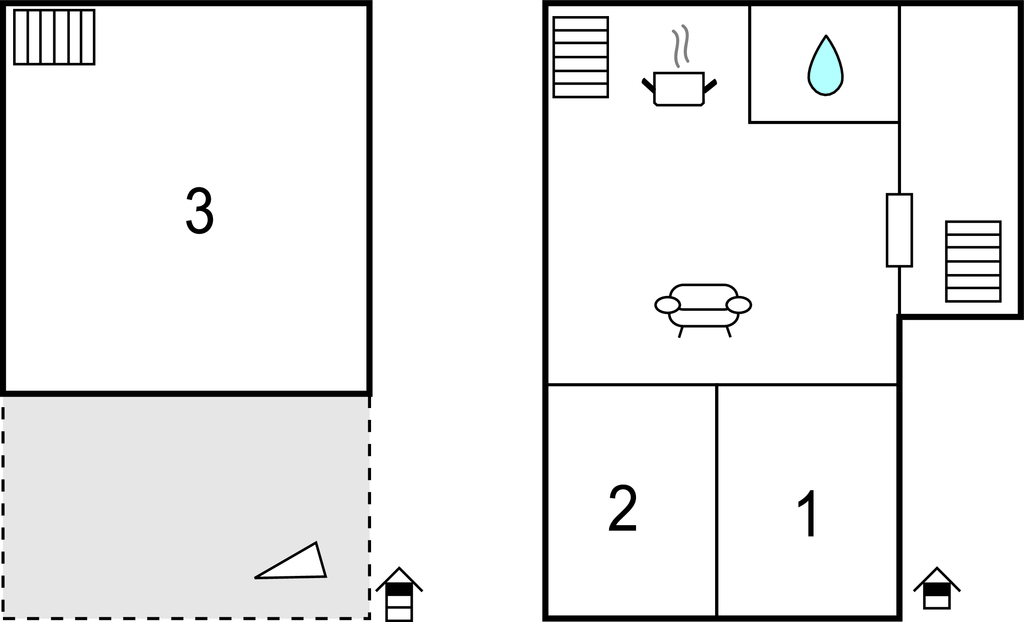 3

2

1