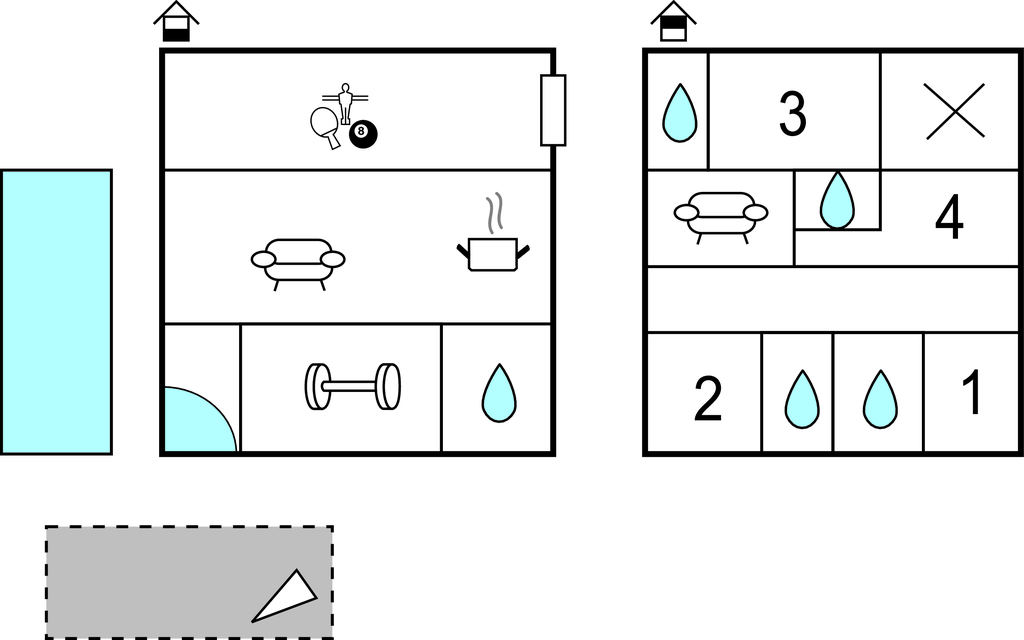 8

3

4

2

1