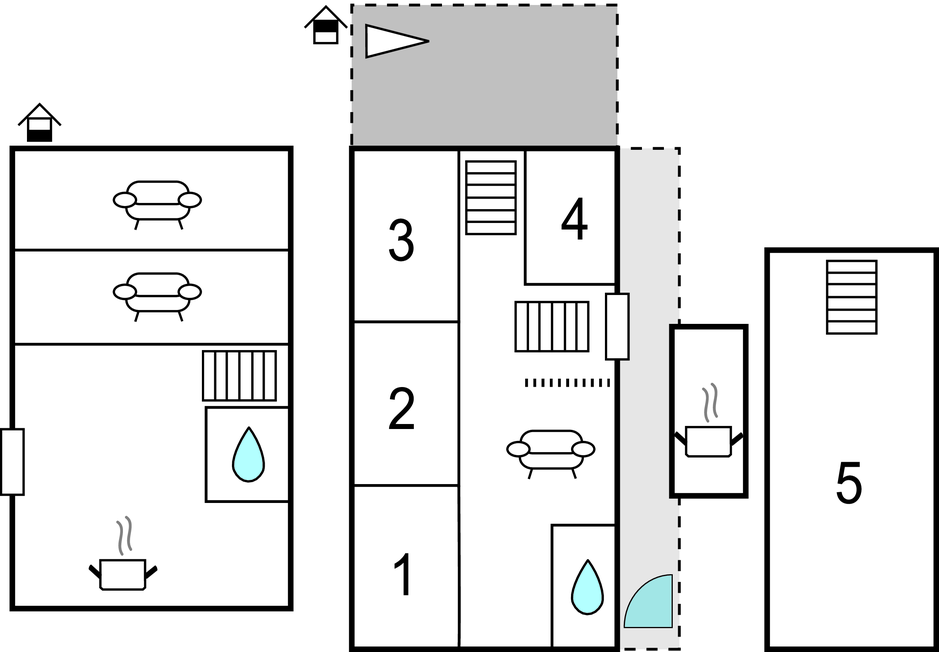 3
4
2
1
5