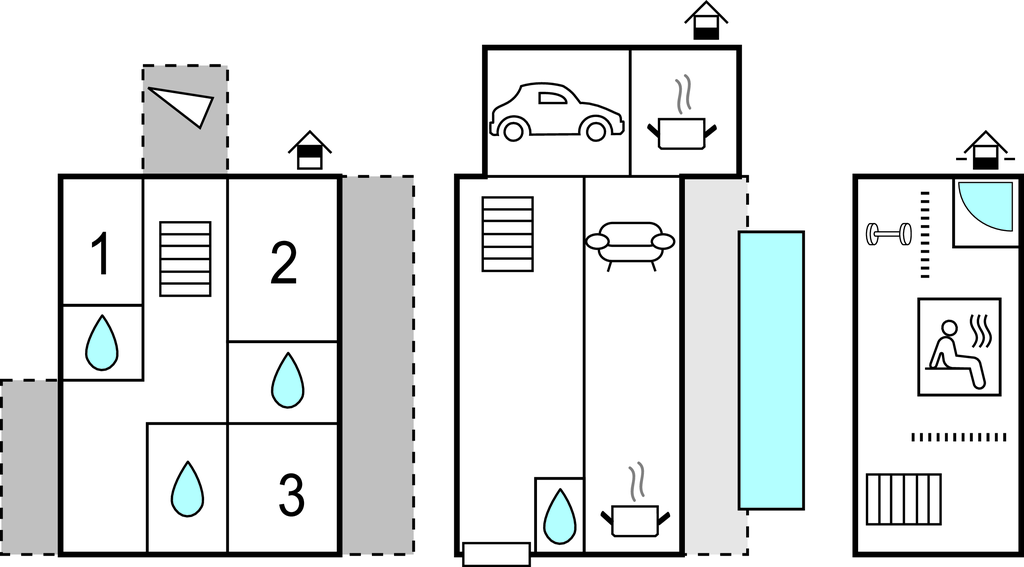 1
2
3