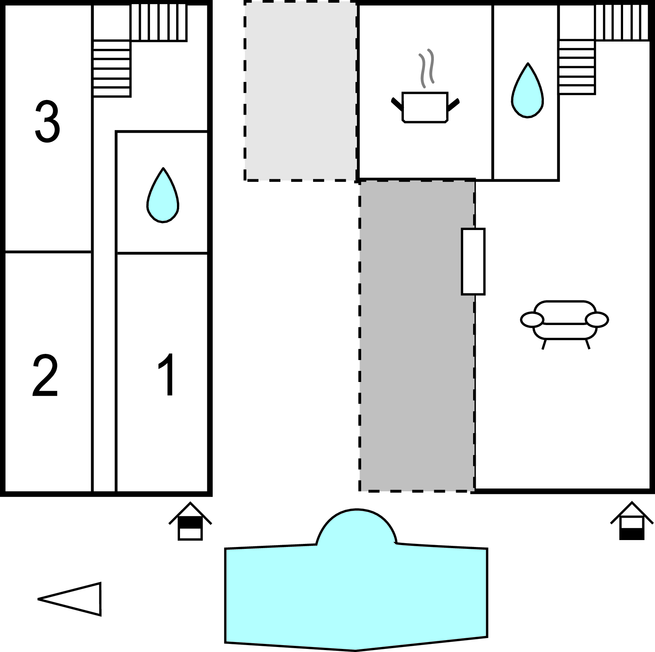 3
2
1