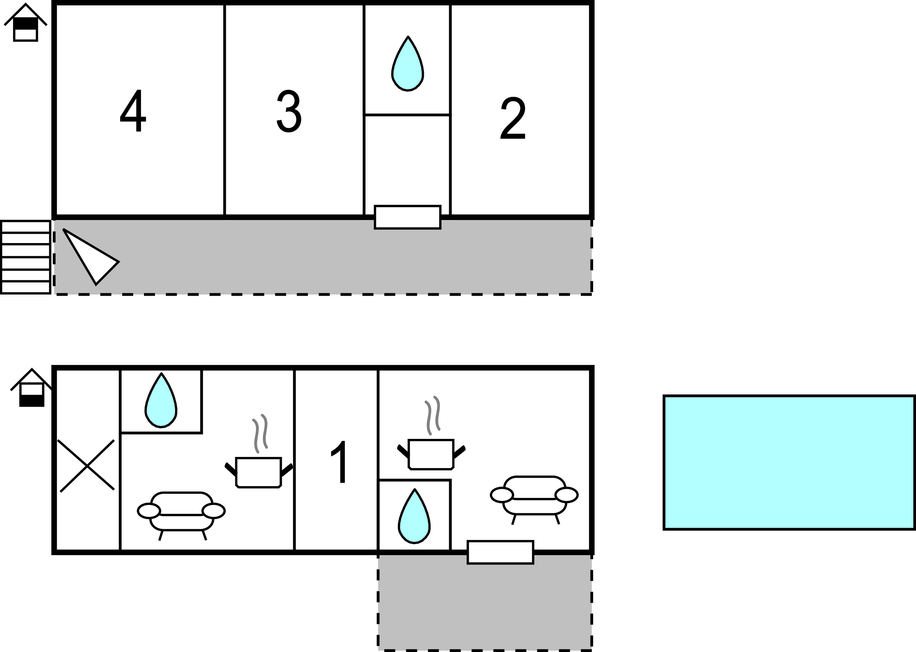 4

3

2

1