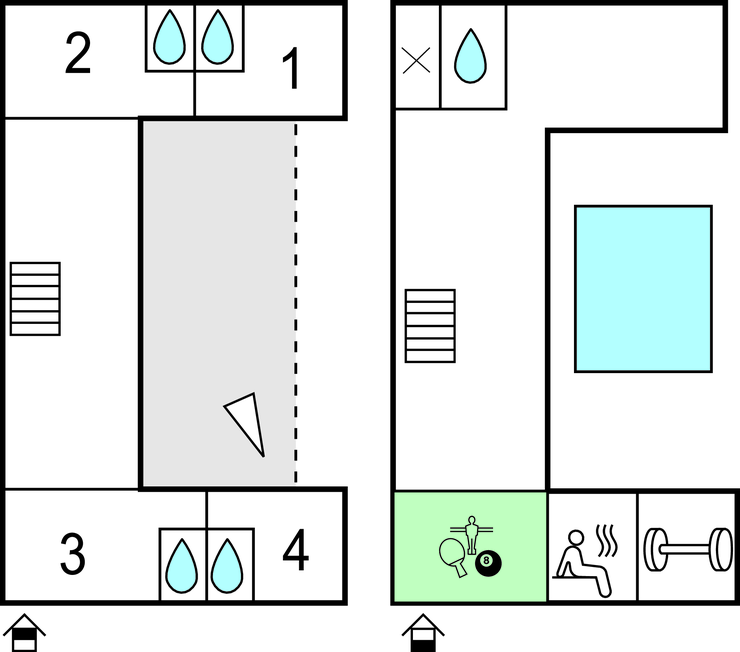 2
1
3
4
8