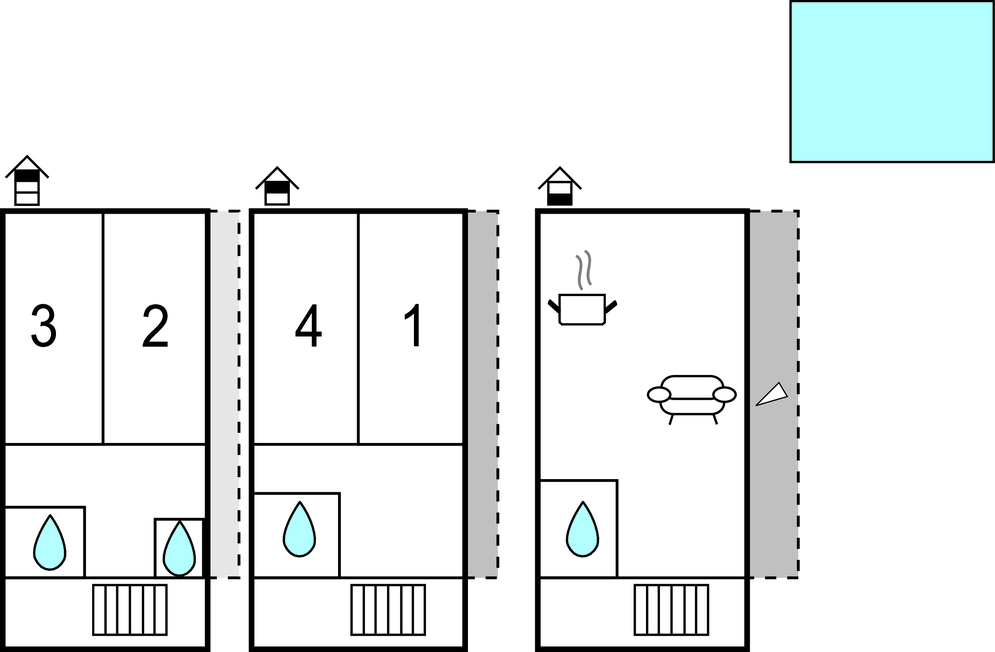 3
2
4
1