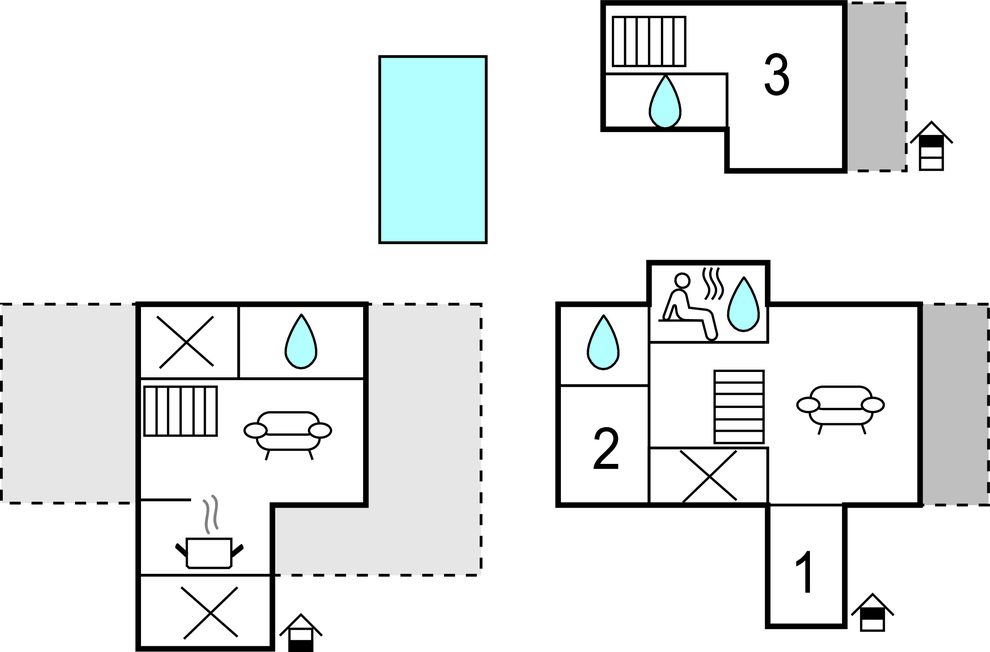 3

2

1