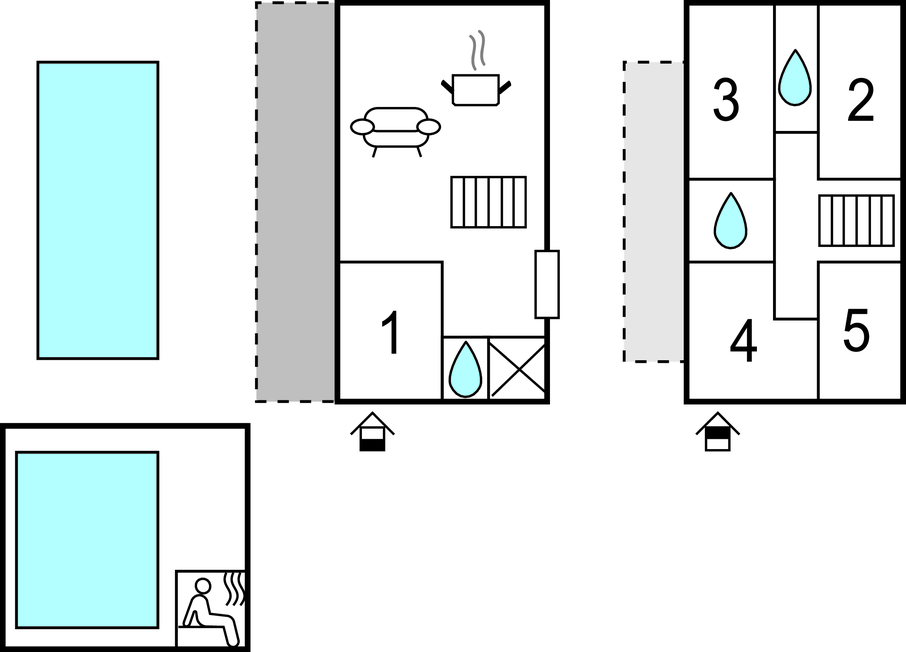 1

3

2

4

5