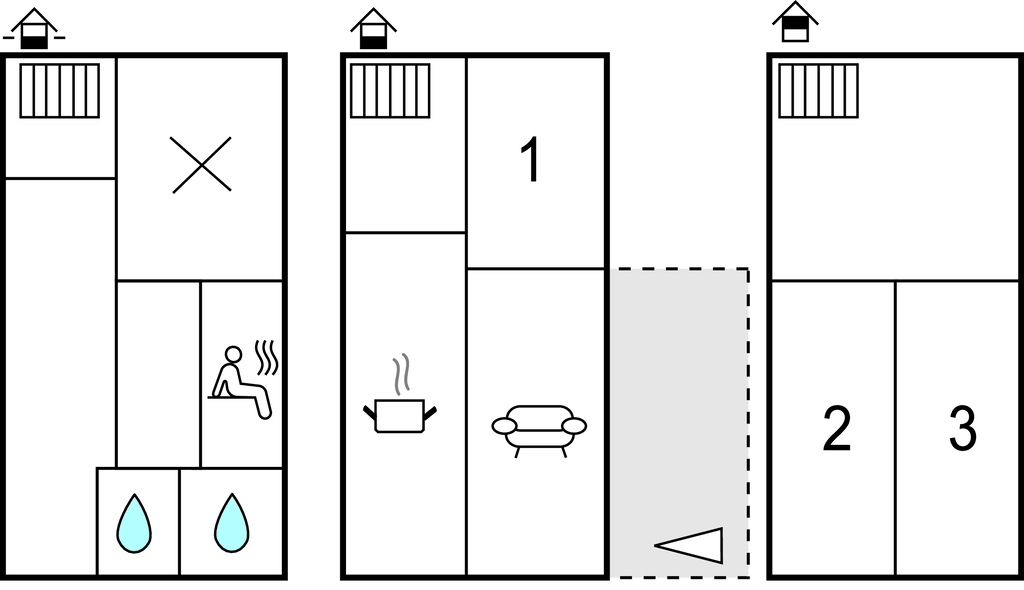 1

2 3