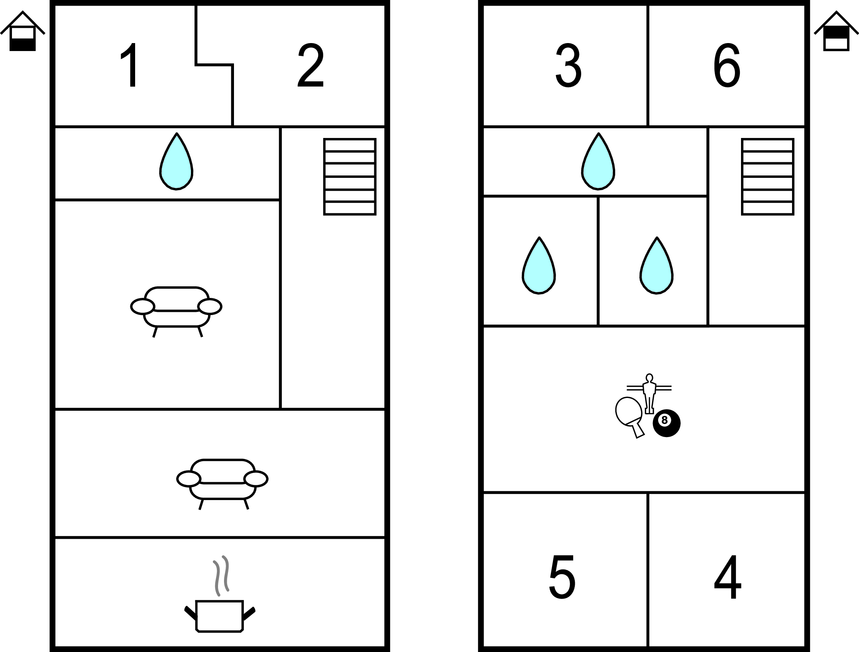 1
2
3
6
8
5
4