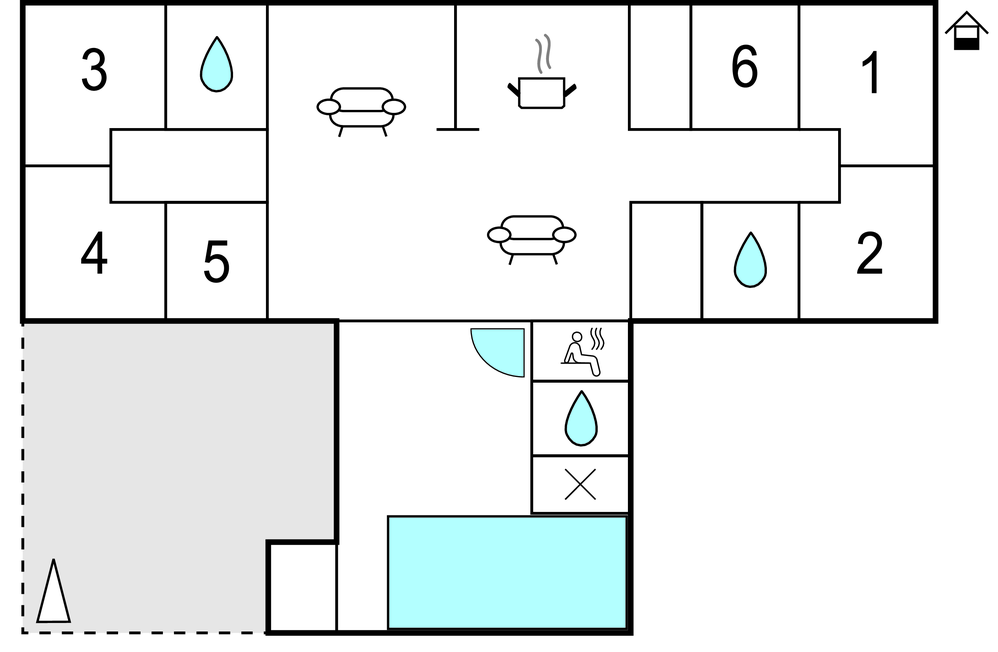 3
6
1
4
5
2