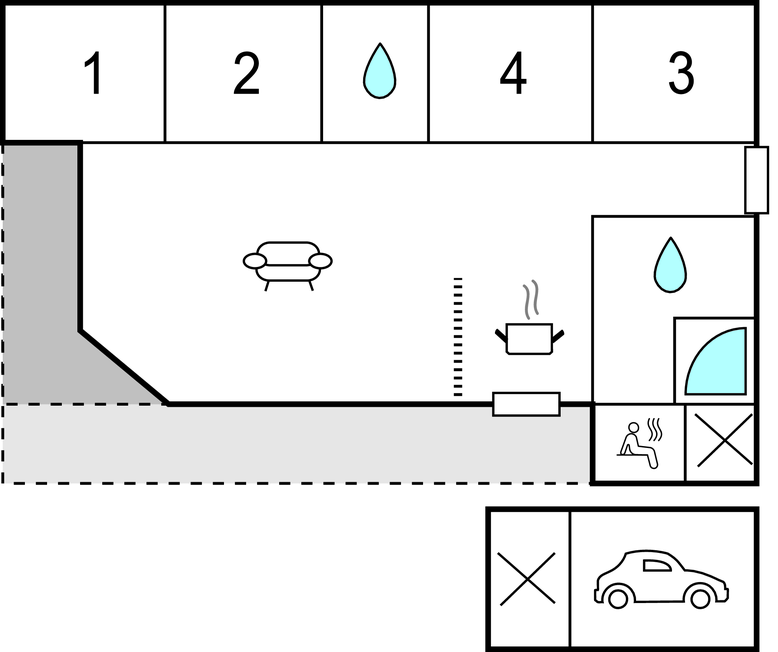 1
2
4
3