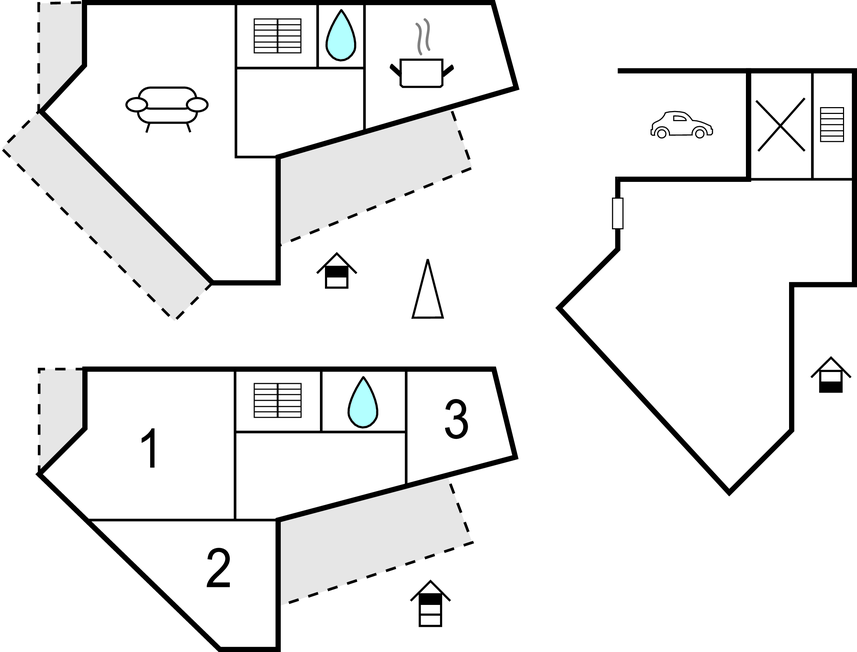 1

3

2