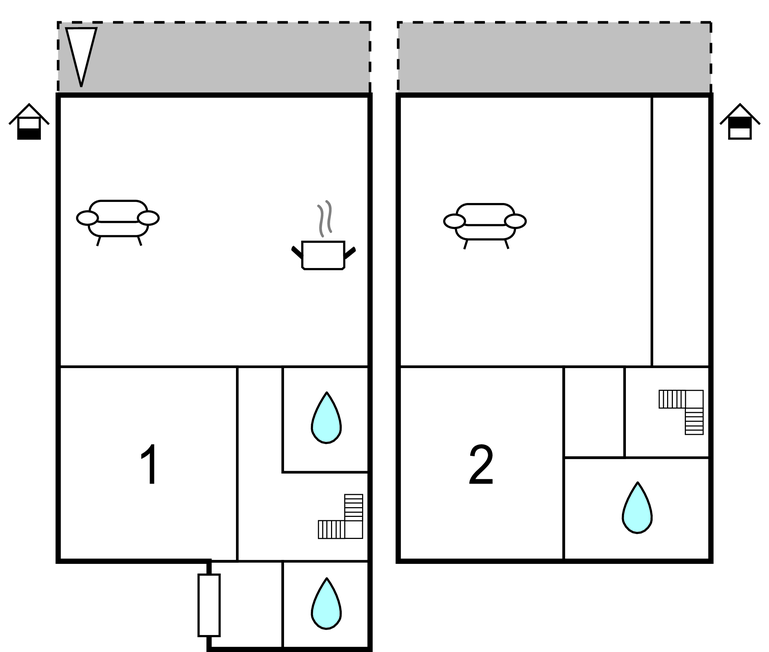 1

2