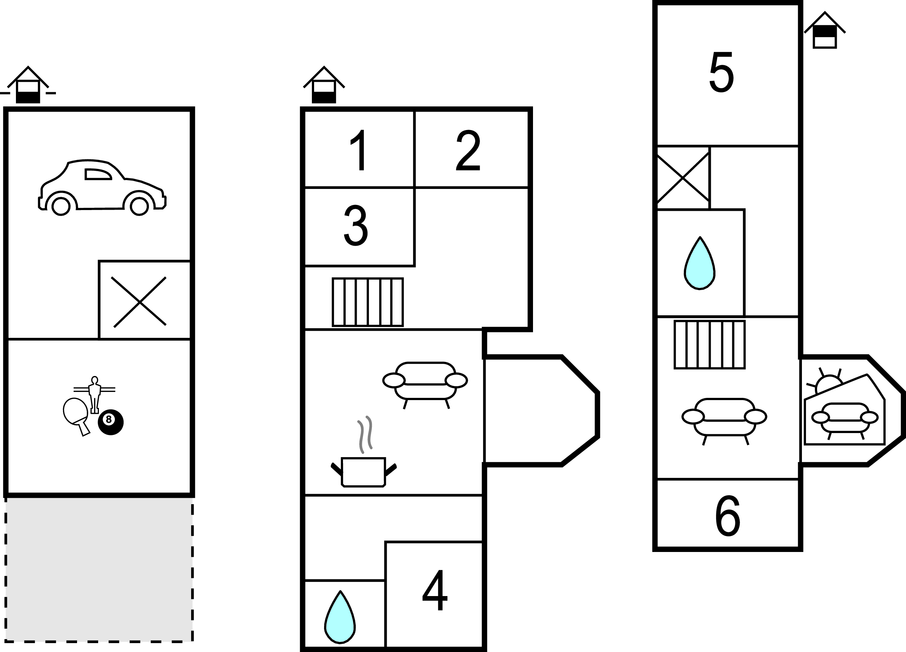 8
1
2
3
4
5
6