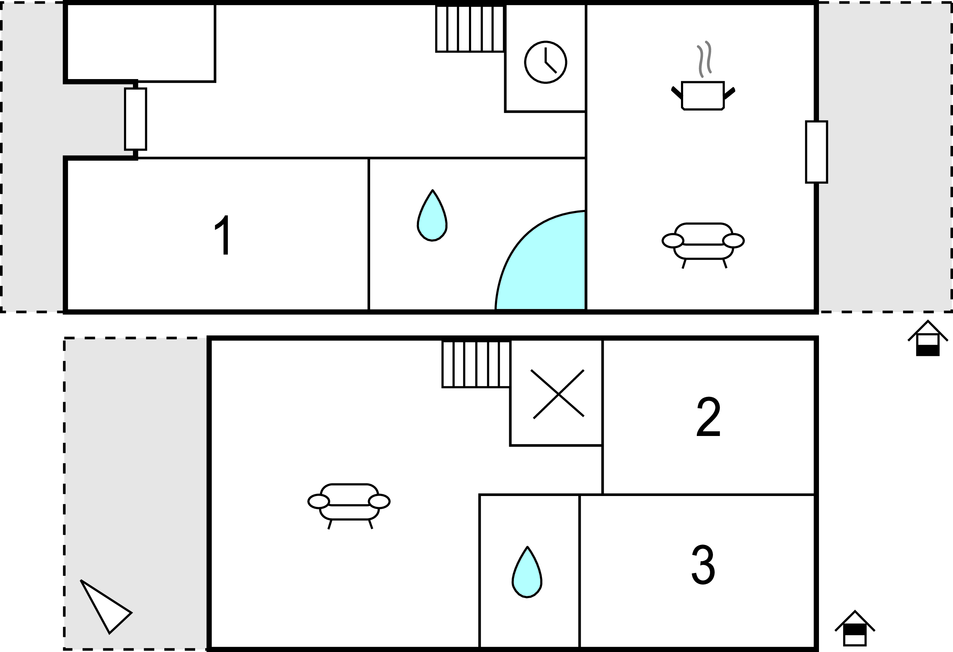 1

2

3